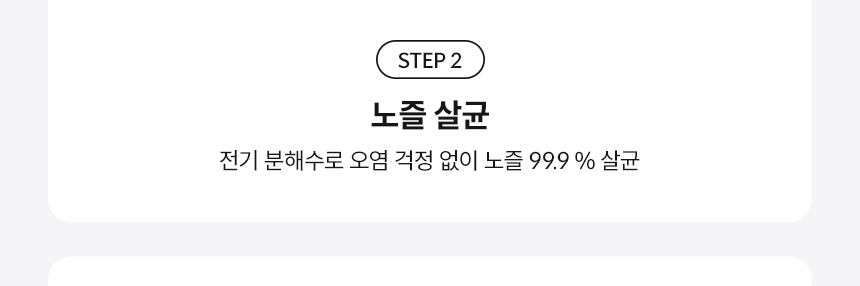 STEP 2

노즐 살균

전기 분해수로 오염 걱정 없이 노즐 99.9 % 살균